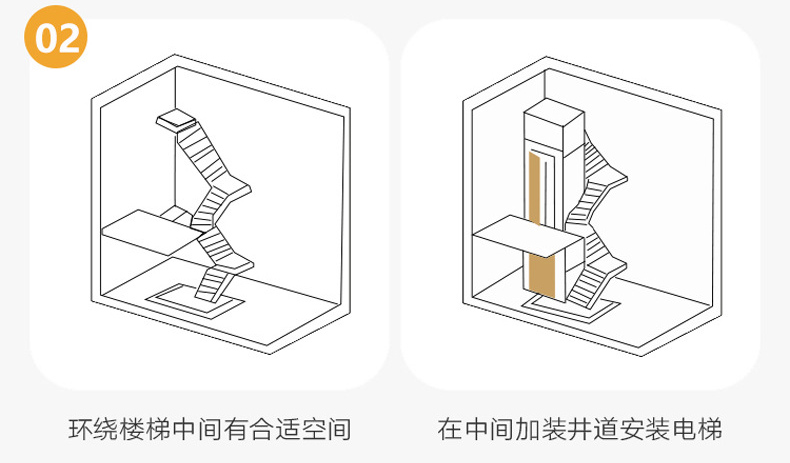 02

环绕楼梯中间有合适空间

在中间加装井道安装电梯